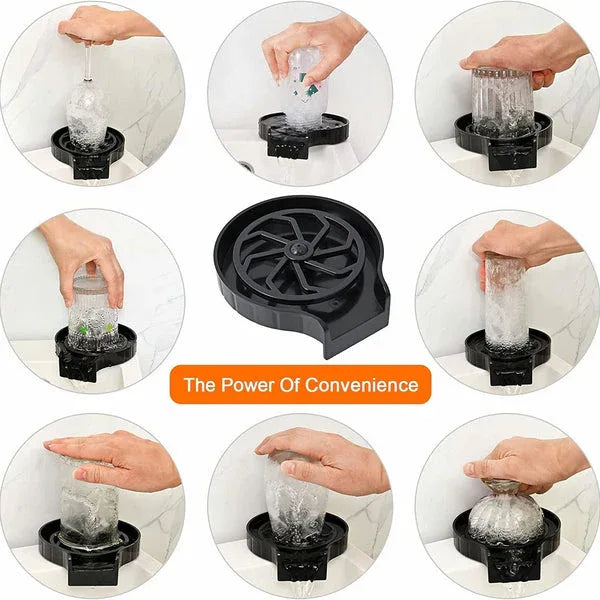 The Power Of Convenience