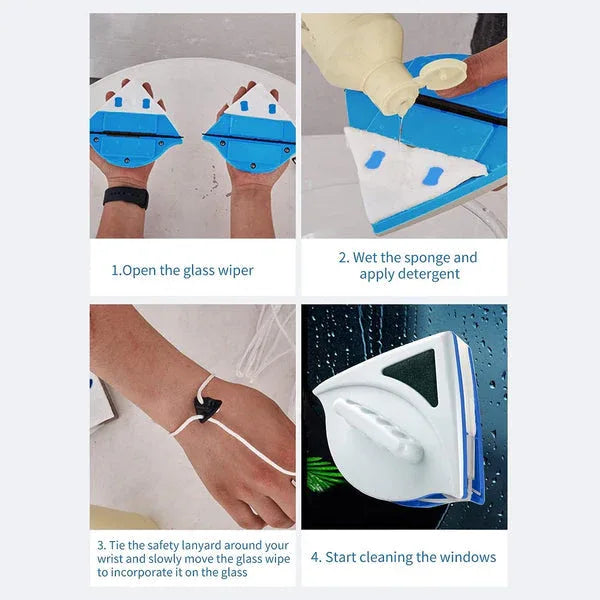 1.Open the glass wiper

2. Wet the sponge and apply detergent

3. Tie the safety lanyard around your wrist and slowly move the glass wipe to incorporate it on the glass

4. Start cleaning the windows